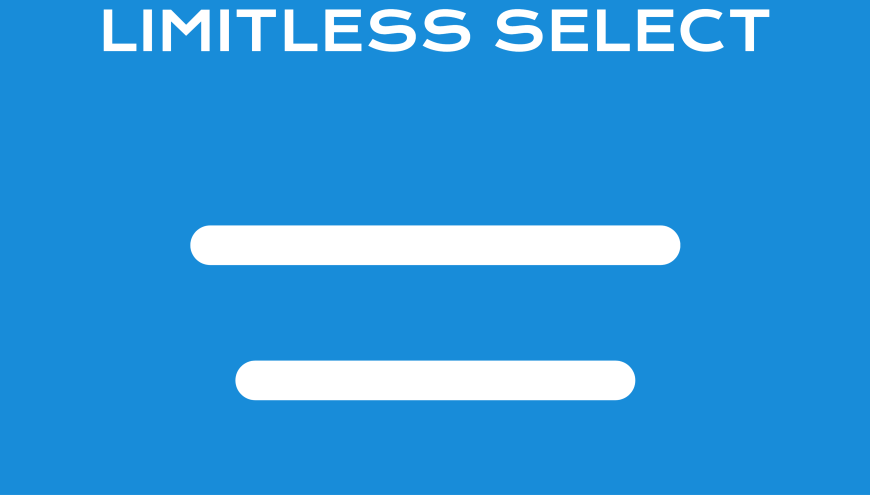 LIMITLESS SELECT